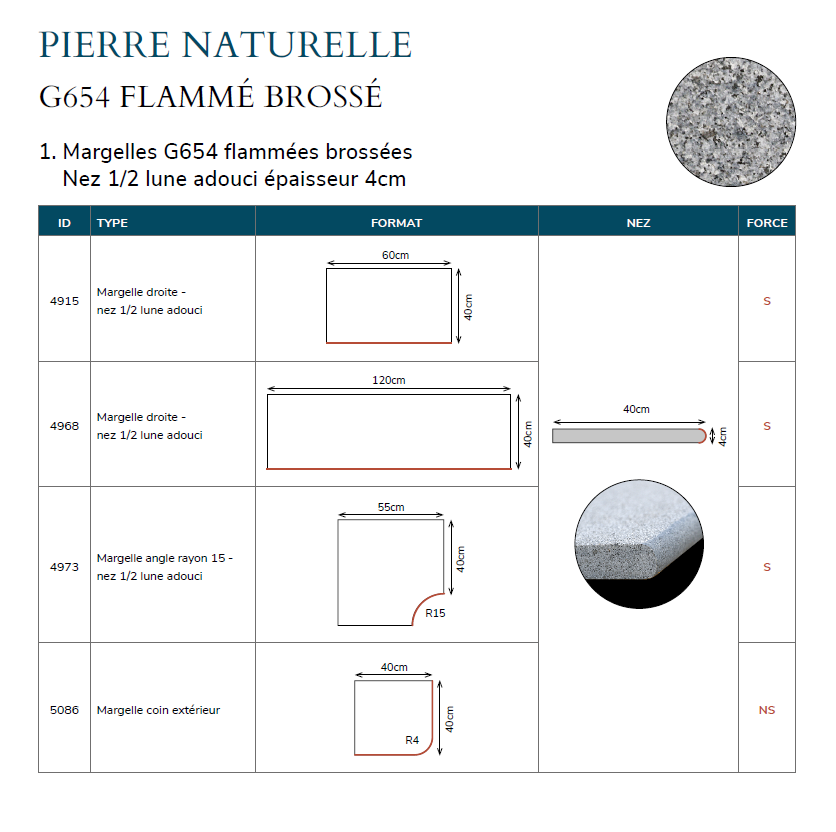 PIERRE NATURELLE

G654 FLAMMÉ BROSSÉ

1. Margelles G654 flammées brossées
Nez 1/2 lune adouci épaisseur 4cm

| ID | TYPE | FORMAT | NEZ | FORCE |
|---|---|---|---|---|
| 4915 | Margelle droite - nez 1/2 lune adouci | 60cm 40cm | 40cm 4cm | S |
| 4968 | Margelle droite - nez 1/2 lune adouci | 120cm 40cm | | S |
| 4973 | Margelle angle rayon 15 - nez 1/2 lune adouci | 55cm 40cm R15 | | S |
| 5086 | Margelle coin extérieur | 40cm 40cm R4 | | NS |