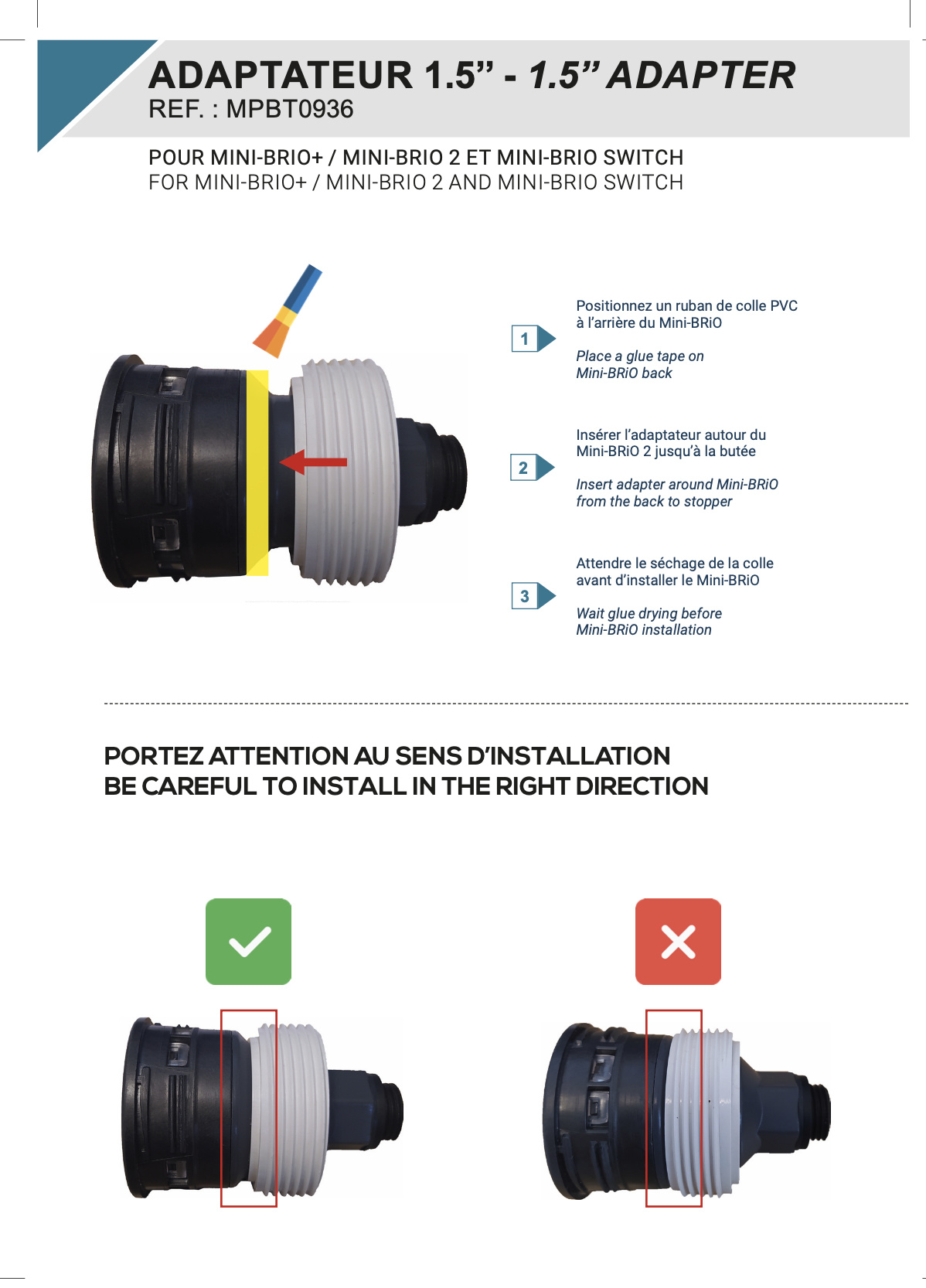 ADAPTATEUR 1.5” - 1.5” ADAPTER
REF. : MPBT0936

POUR MINI-BRIO+ / MINI-BRIO 2 ET MINI-BRIO SWITCH
FOR MINI-BRIO+ / MINI-BRIO 2 AND MINI-BRIO SWITCH

1

Positionnez un ruban de colle PVC à l’arrière du Mini-BRiO

Place a glue tape on Mini-BRiO back

2

Insérer l’adaptateur autour du Mini-BRiO 2 jusqu’à la butée

Insert adapter around Mini-BRiO from the back to stopper

3

Attendre le séchage de la colle avant d’installer le Mini-BRiO

Wait glue drying before Mini-BRiO installation

PORTEZ ATTENTION AU SENS D’INSTALLATION
BE CAREFUL TO INSTALL IN THE RIGHT DIRECTION