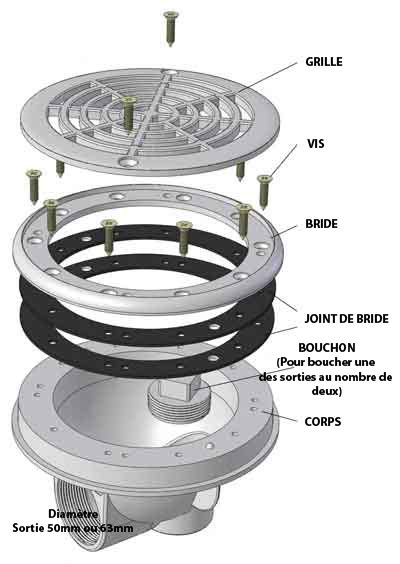 GRILLE

VIS

BRIDE

JOINT DE BRIDE

BOUCHON
(Pour boucher une des sorties au nombre de deux)

CORPS

Diamètre
Sortie 50mm ou 63mm