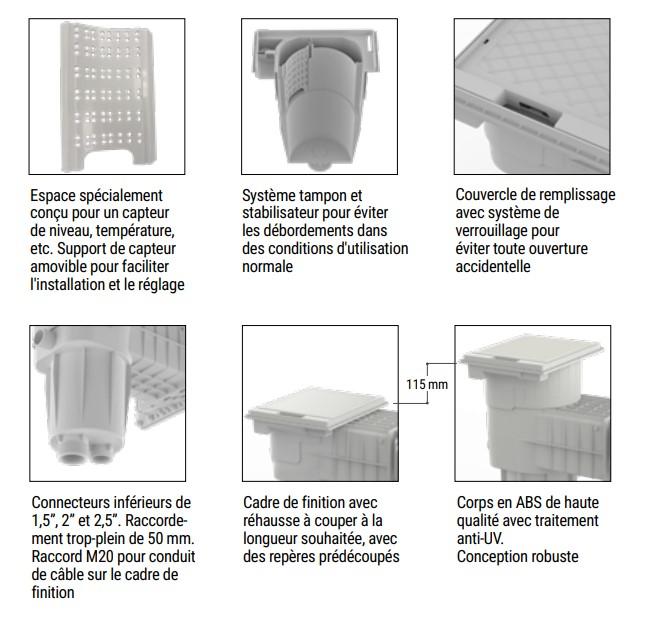 Espace spécialement conçu pour un capteur de niveau, température, etc. Support de capteur amovible pour faciliter l'installation et le réglage

Système tampon et stabilisateur pour éviter les débordements dans des conditions d'utilisation normale

Couvercle de remplissage avec système de verrouillage pour éviter toute ouverture accidentelle

Connecteurs inférieurs de 1,5", 2" et 2,5". Raccordement trop-plein de 50 mm. Raccord M20 pour conduit de câble sur le cadre de finition

115 mm

Cadre de finition avec réhausse à couper à la longueur souhaitée, avec des repères prédécoupés

Corps en ABS de haute qualité avec traitement anti-UV.
Conception robuste